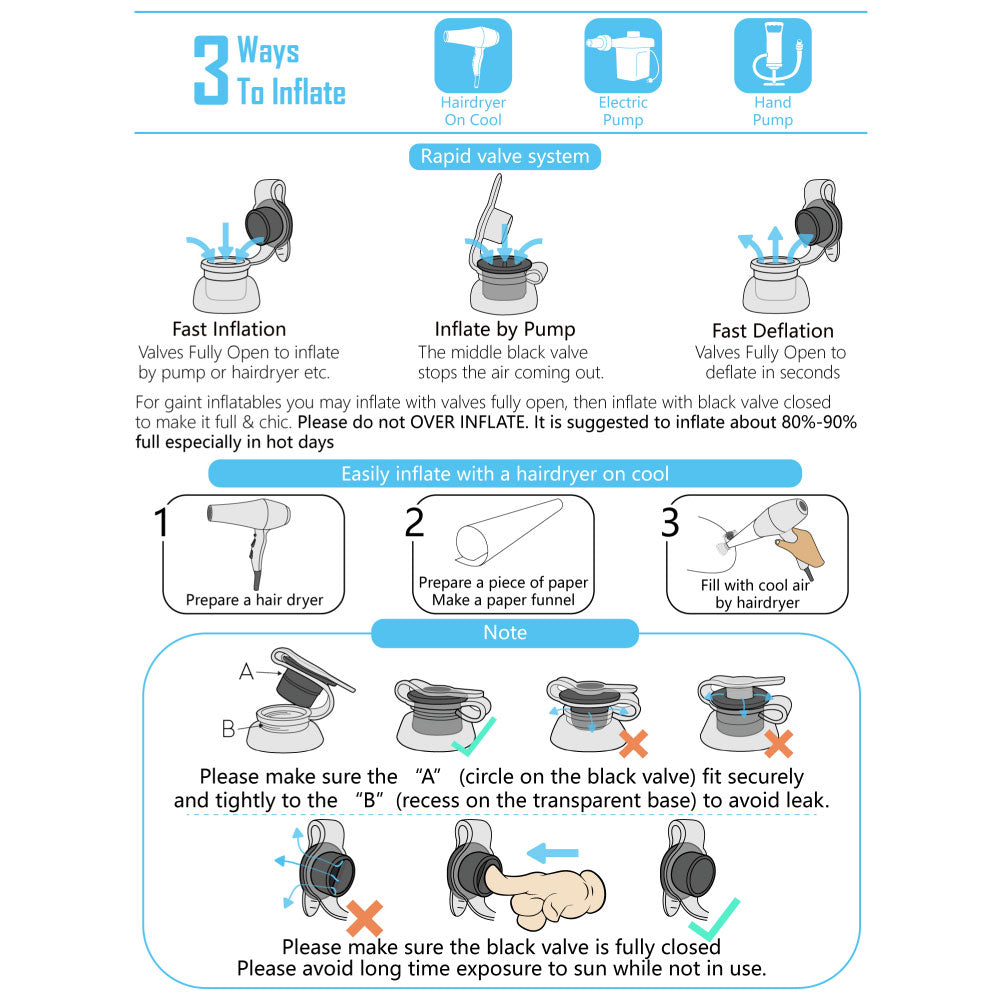 3 Ways To Inflate

Hairdryer On Cool

Electric Pump

Hand Pump

Rapid valve system

Fast Inflation
Valves Fully Open to inflate by pump or hairdryer etc.

Inflate by Pump
The middle black valve stops the air coming out.

Fast Deflation
Valves Fully Open to deflate in seconds

For gaint inflatables you may inflate with valves fully open, then inflate with black valve closed to make it full & chic. Please do not OVER INFLATE. It is suggested to inflate about 80%-90% full especially in hot days

Easily inflate with a hairdryer on cool

1
Prepare a hair dryer

2
Prepare a piece of paper
Make a paper funnel

3
Fill with cool air by hairdryer

Note

A

B

Please make sure the "A" (circle on the black valve) fit securely and tightly to the "B" (recess on the transparent base) to avoid leak.

Please make sure the black valve is fully closed
Please avoid long time exposure to sun while not in use.