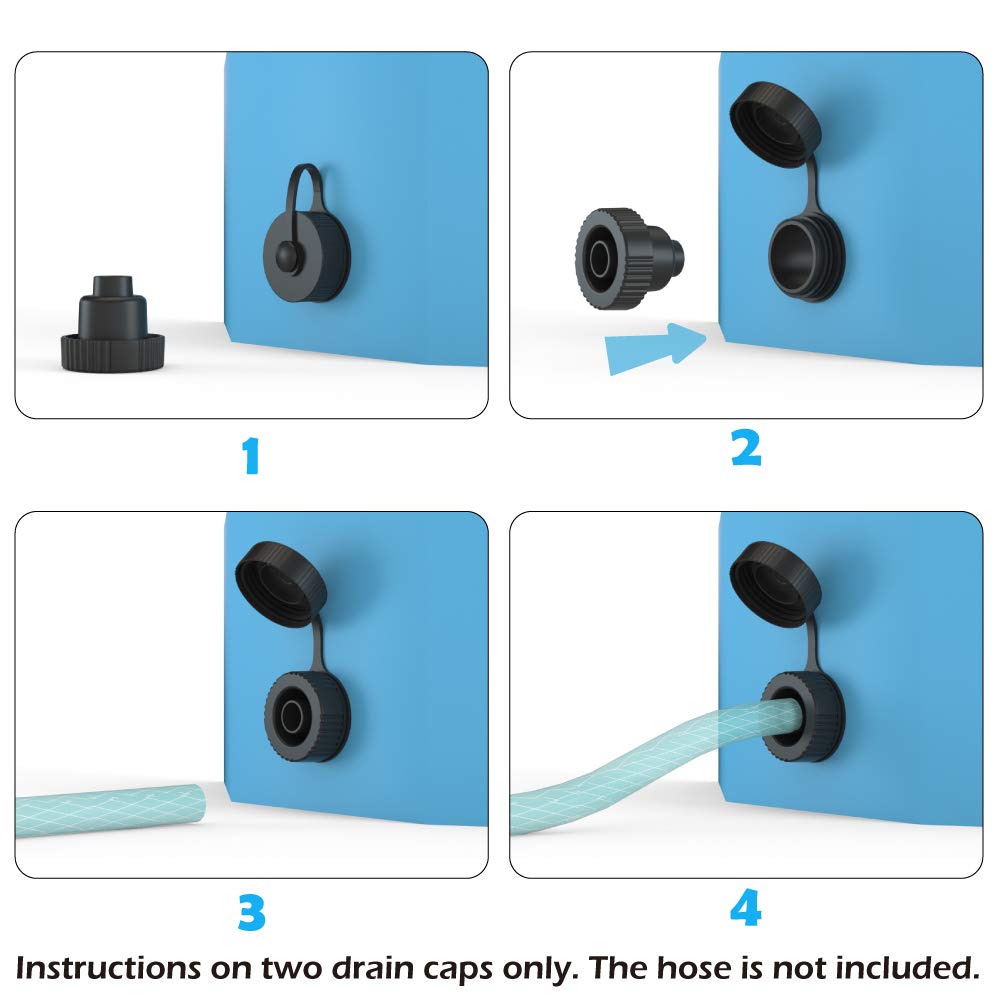 1

2

3

4

Instructions on two drain caps only. The hose is not included.