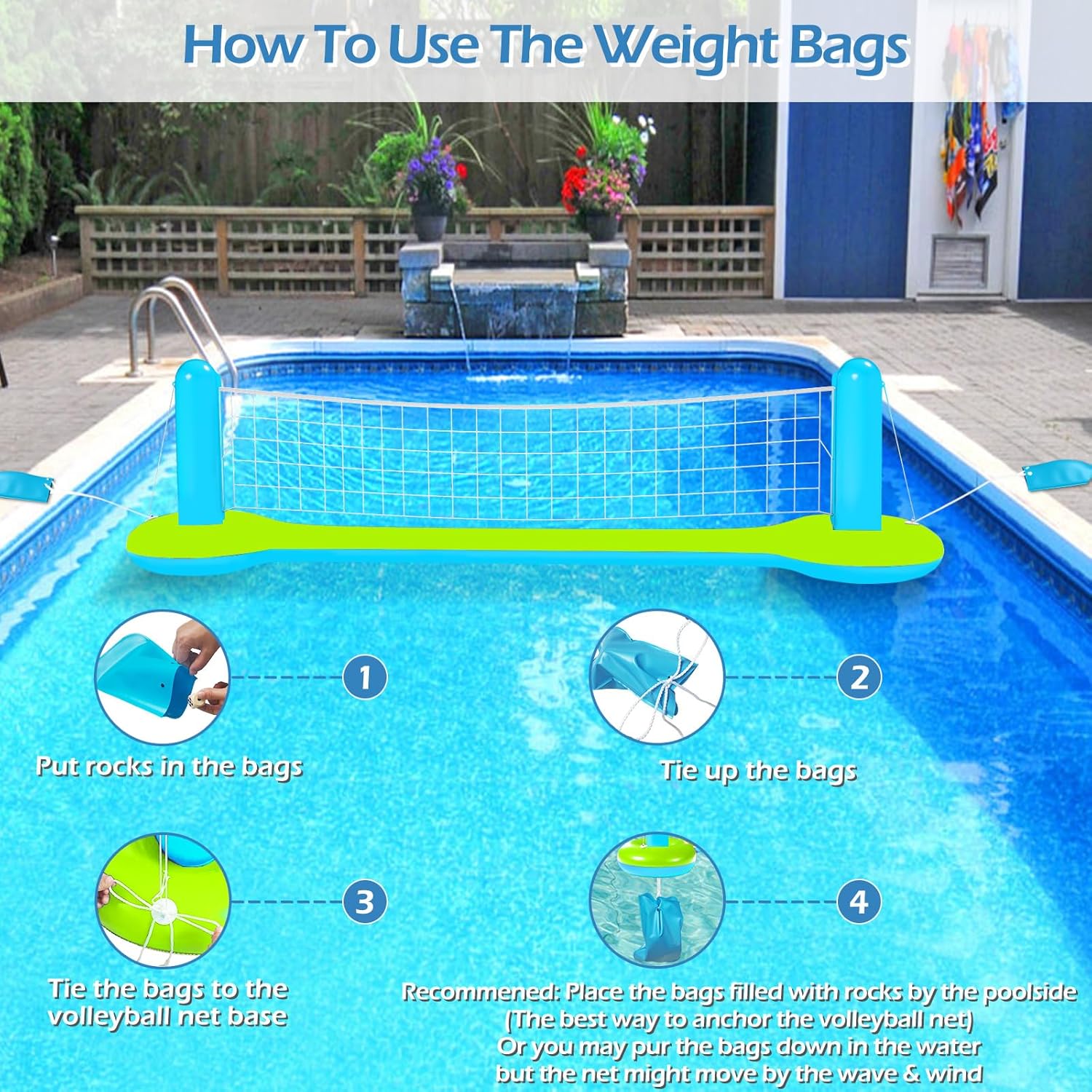 How To Use The Weight Bags

1

Put rocks in the bags

2

Tie up the bags

3

Tie the bags to the volleyball net base

4

Recommened: Place the bags filled with rocks by the poolside (The best way to anchor the volleyball net) Or you may pur the bags down in the water but the net might move by the wave & wind