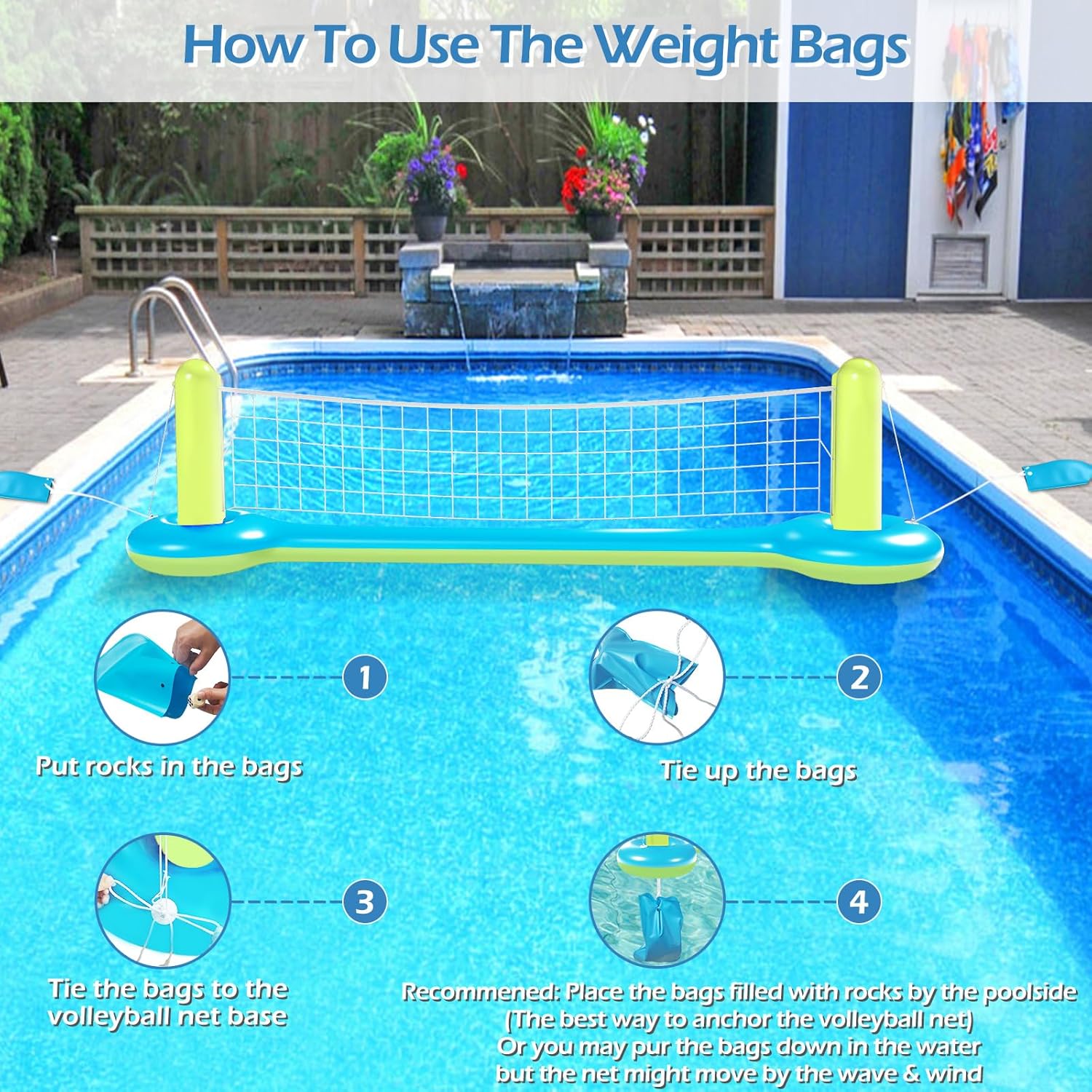 How To Use The Weight Bags

1

Put rocks in the bags

2

Tie up the bags

3

Tie the bags to the volleyball net base

4

Recommened: Place the bags filled with rocks by the poolside
(The best way to anchor the volleyball net)
Or you may pur the bags down in the water
but the net might move by the wave & wind