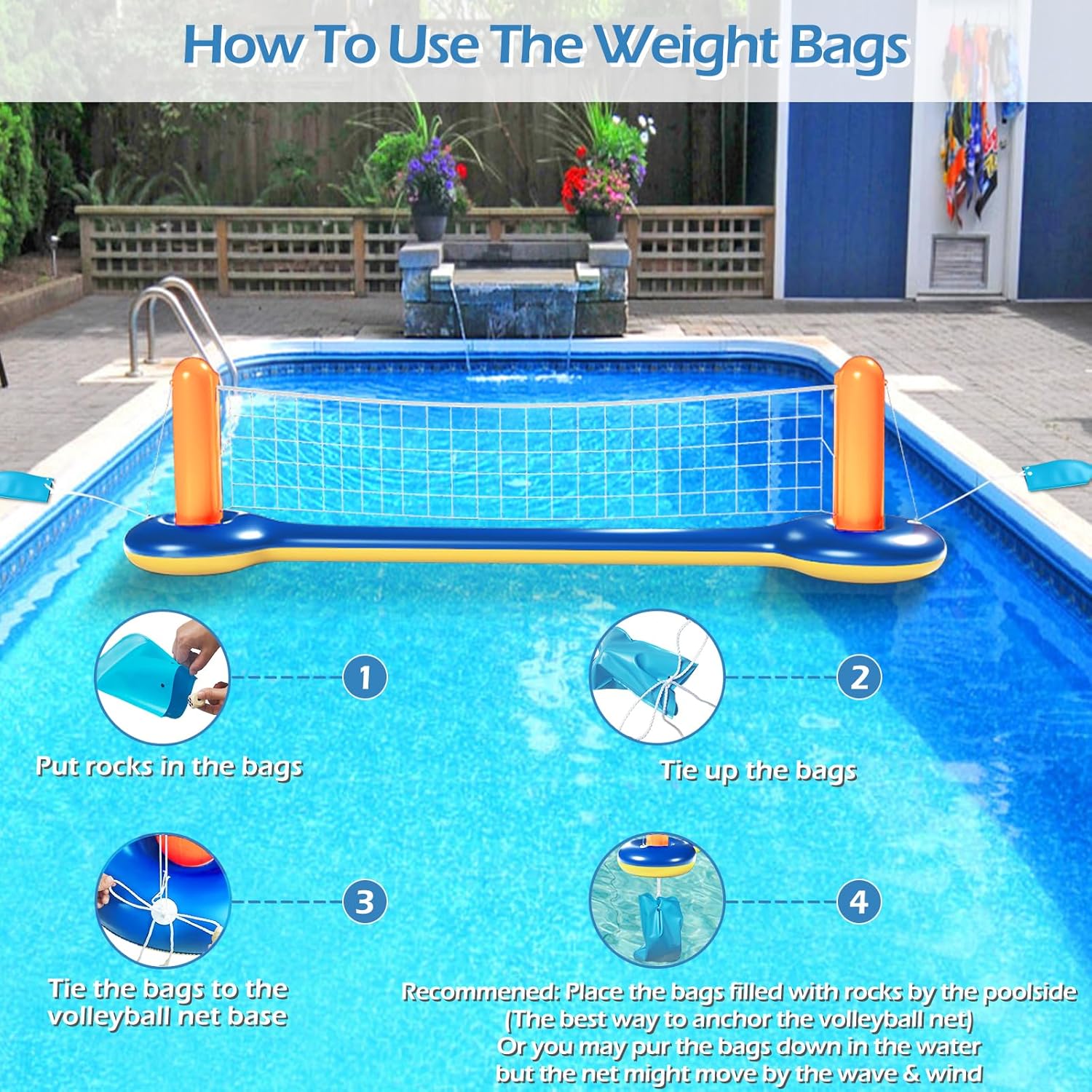 How To Use The Weight Bags

1

Put rocks in the bags

2

Tie up the bags

3

Tie the bags to the volleyball net base

4

Recommened: Place the bags filled with rocks by the poolside (The best way to anchor the volleyball net) Or you may pur the bags down in the water but the net might move by the wave & wind